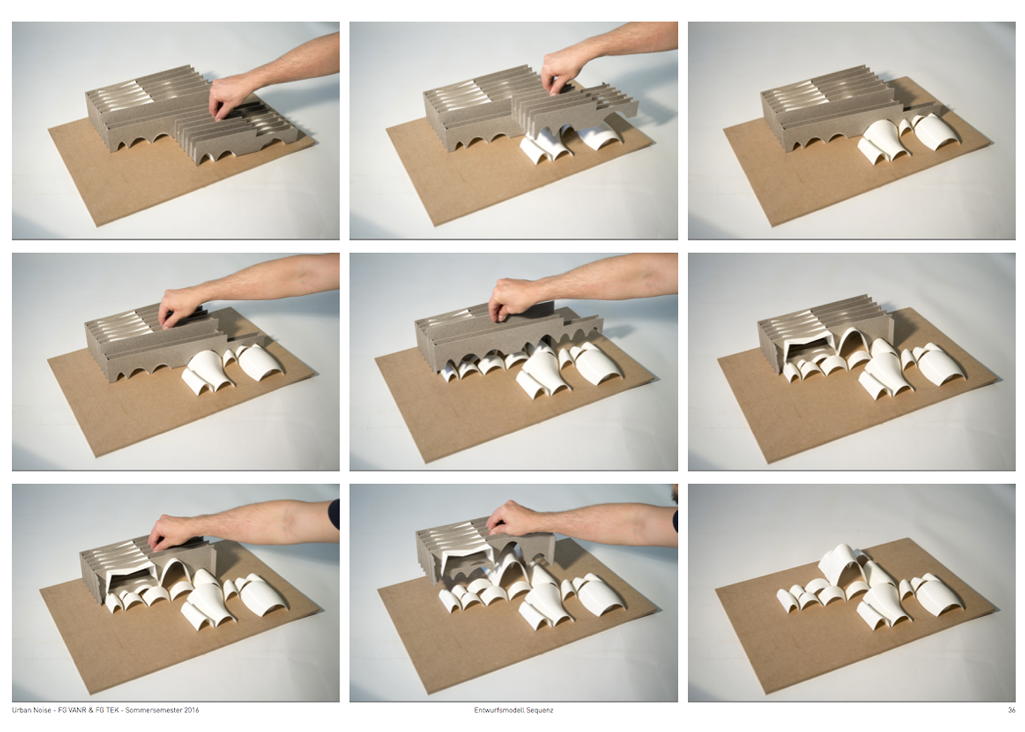 Urban Noise - FG VANR & FG TEK - Sommersemester 2016

Entwurfsmodell Sequenz

36