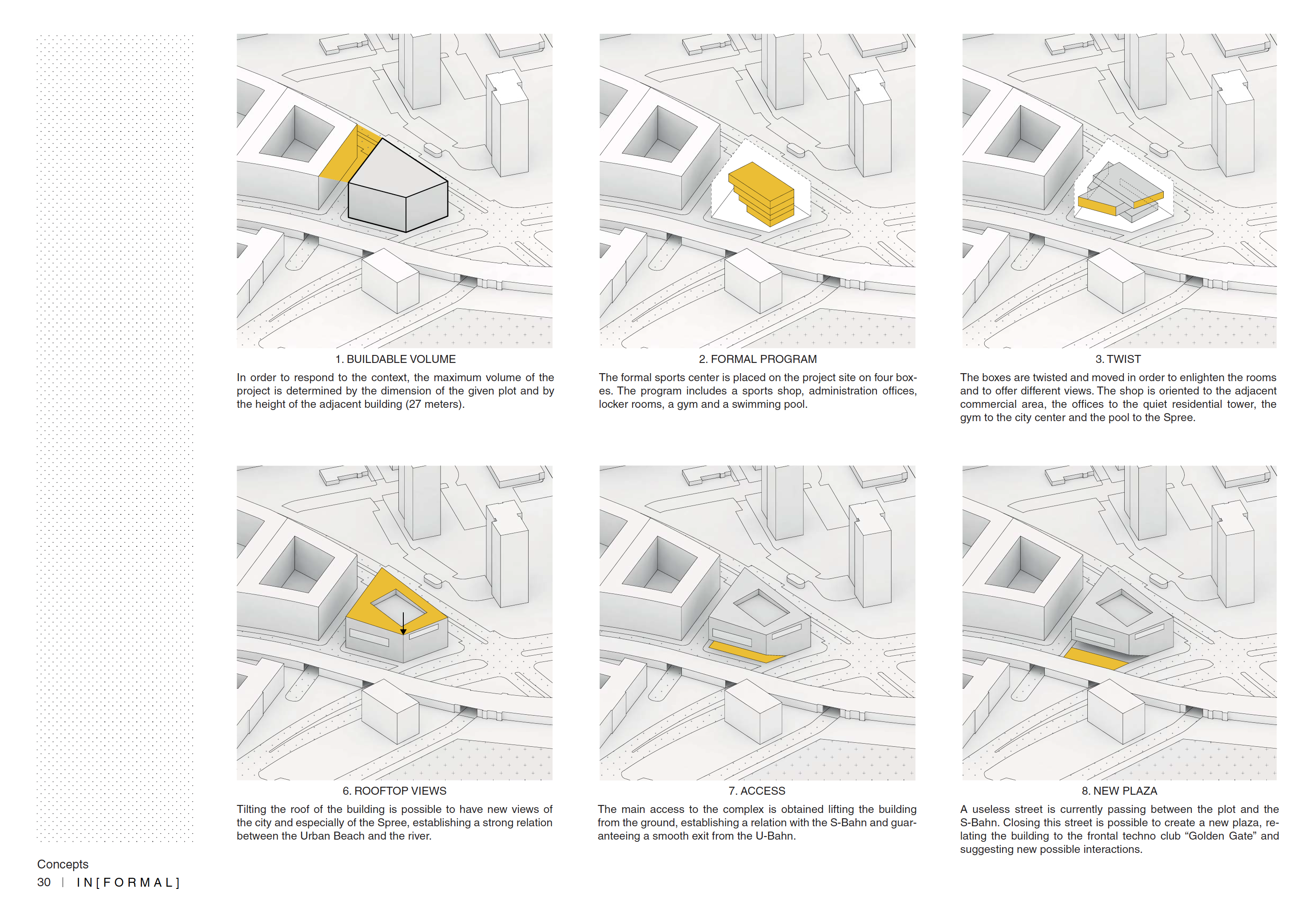 1. BUILDABLE VOLUME

In order to respond to the context, the maximum volume of the project is determined by the dimension of the given plot and by the height of the adjacent building (27 meters).

2. FORMAL PROGRAM

The formal sports center is placed on the project site on four boxes. The program includes a sports shop, administration offices, locker rooms, a gym and a swimming pool.

3. TWIST

The boxes are twisted and moved in order to enlighten the rooms and to offer different views. The shop is oriented to the adjacent commercial area, the offices to the quiet residential tower, the gym to the city center and the pool to the Spree.

6. ROOFTOP VIEWS

Tilting the roof of the building is possible to have new views of the city and especially of the Spree, establishing a strong relation between the Urban Beach and the river.

7. ACCESS

The main access to the complex is obtained lifting the building from the ground, establishing a relation with the S-Bahn and guaranteeing a smooth exit from the U-Bahn.

8. NEW PLAZA

A useless street is currently passing between the plot and the S-Bahn. Closing this street is possible to create a new plaza, relating the building to the frontal techno club “Golden Gate” and suggesting new possible interactions.

Concepts
30 | IN[FORMAL]