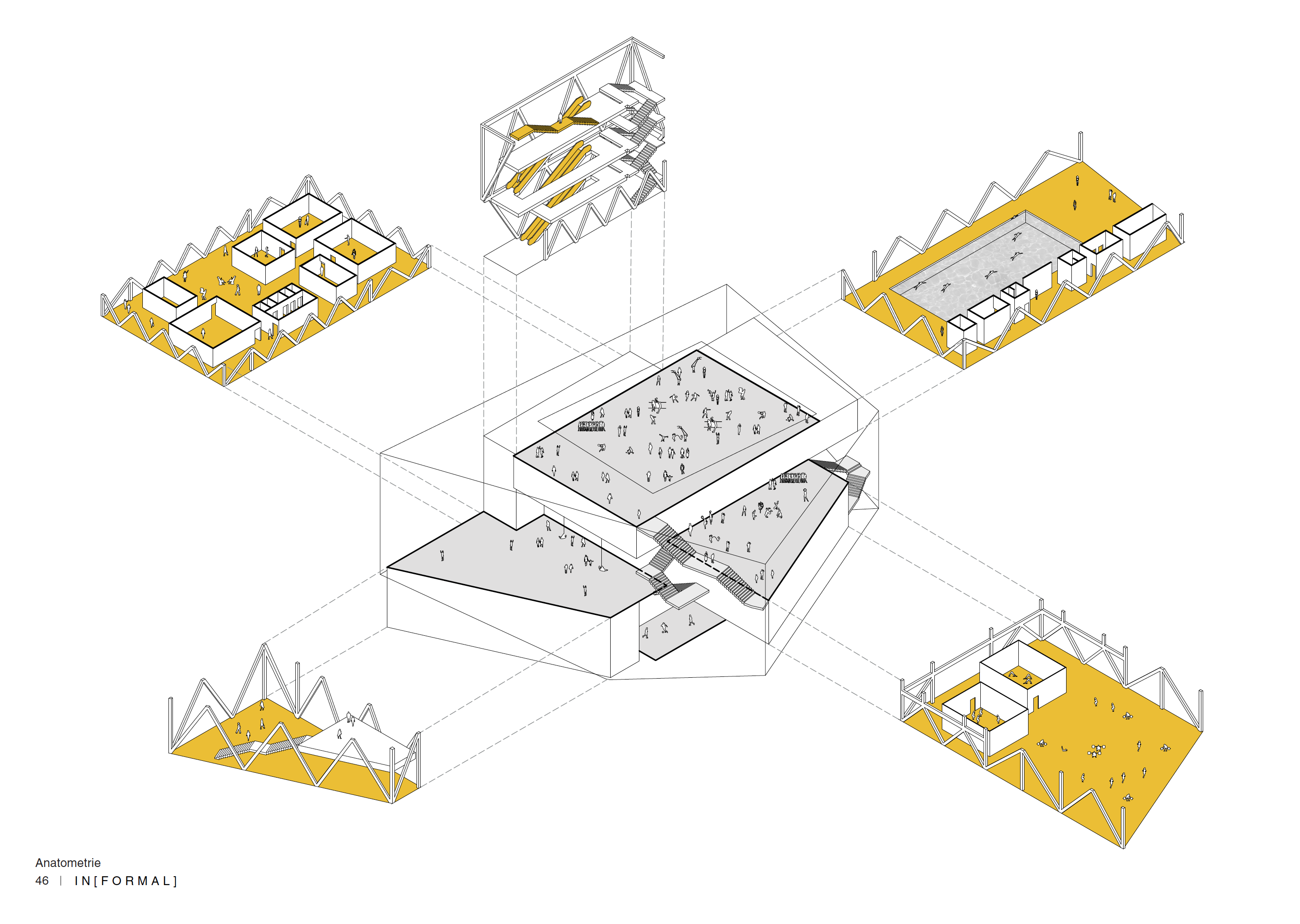 Anatometrie

46 | IN[FORMAL]