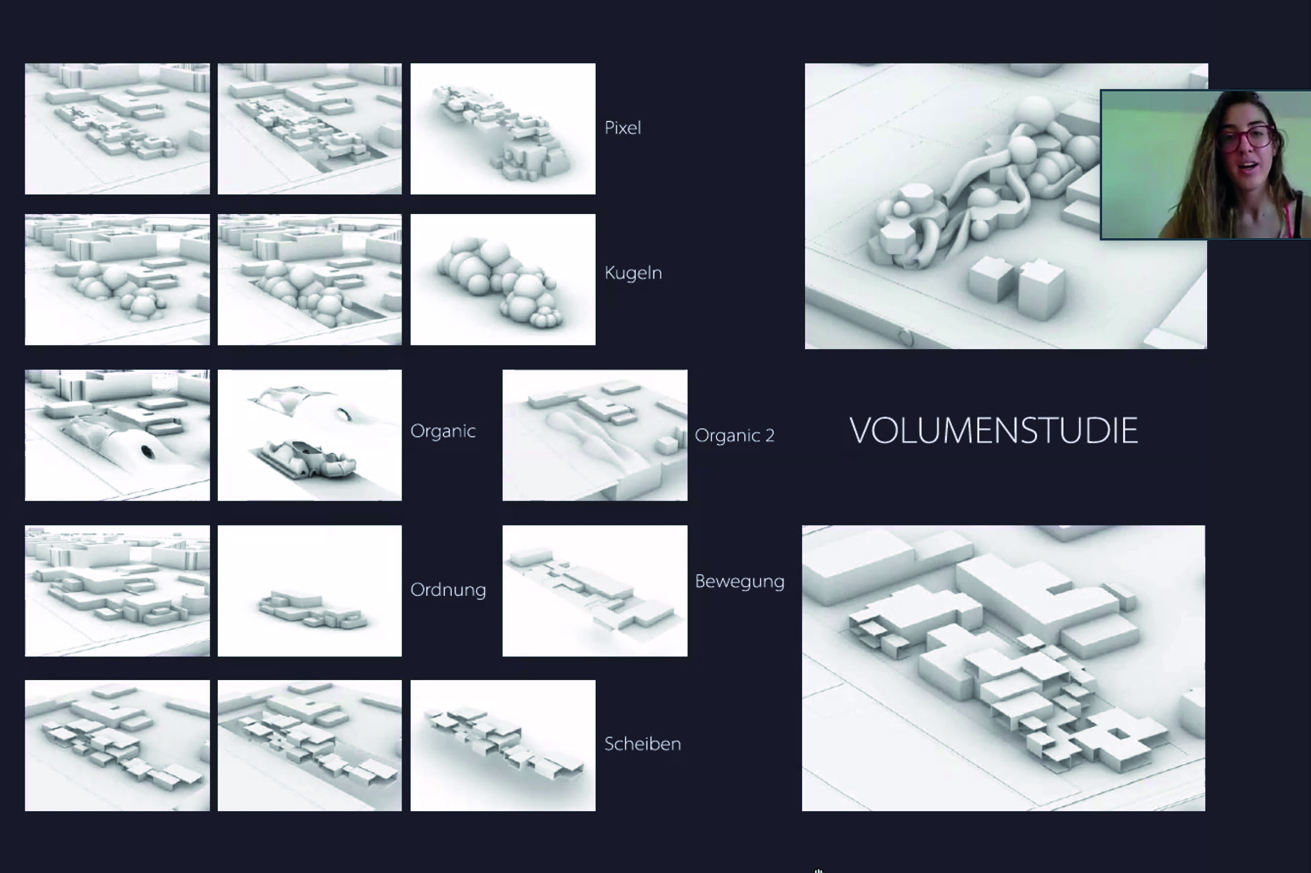 Pixel

Kugeln

Organic

Organic 2

VOLUMENSTUDIE

Ordnung

Bewegung

Scheiben