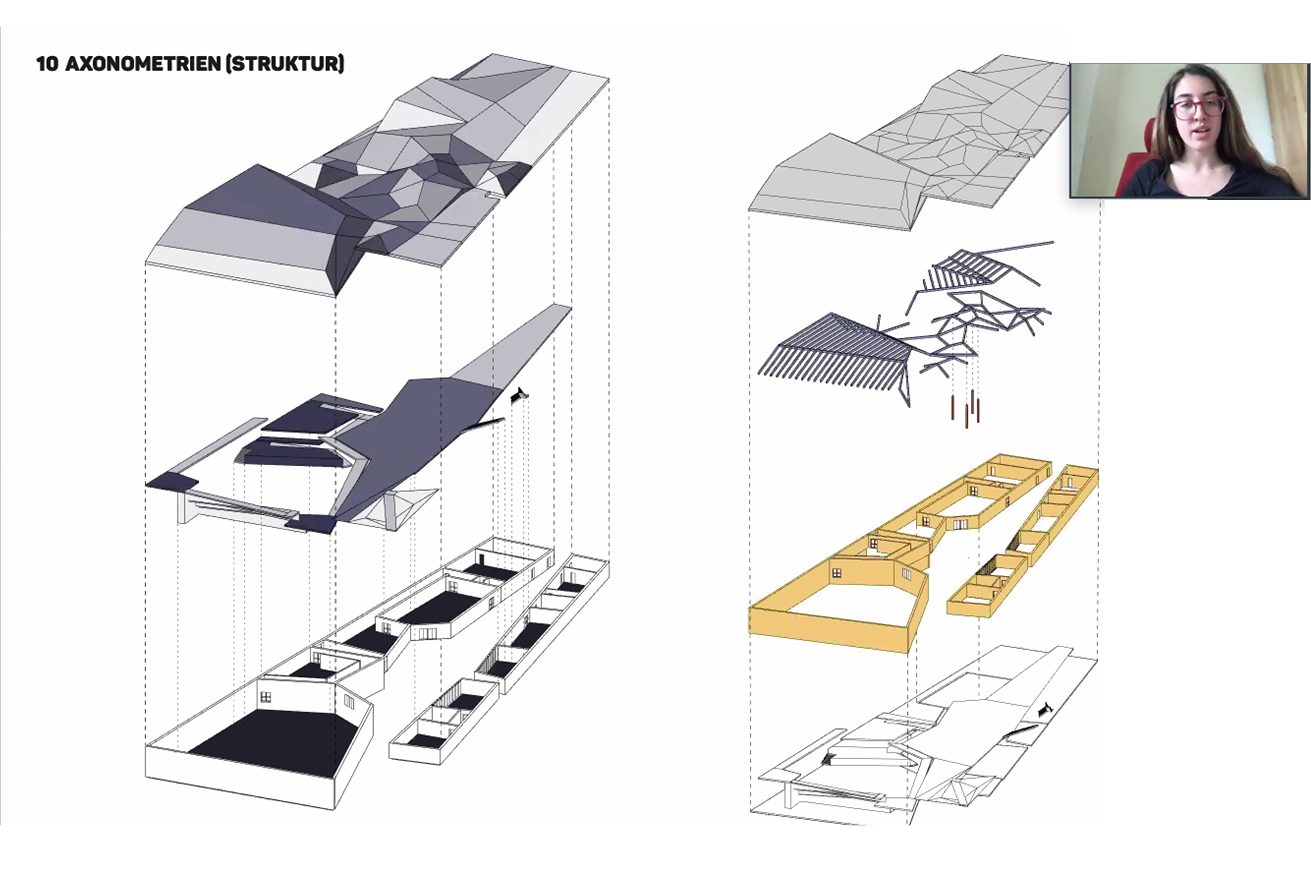 10 AXONOMETRIEN (STRUKTUR)