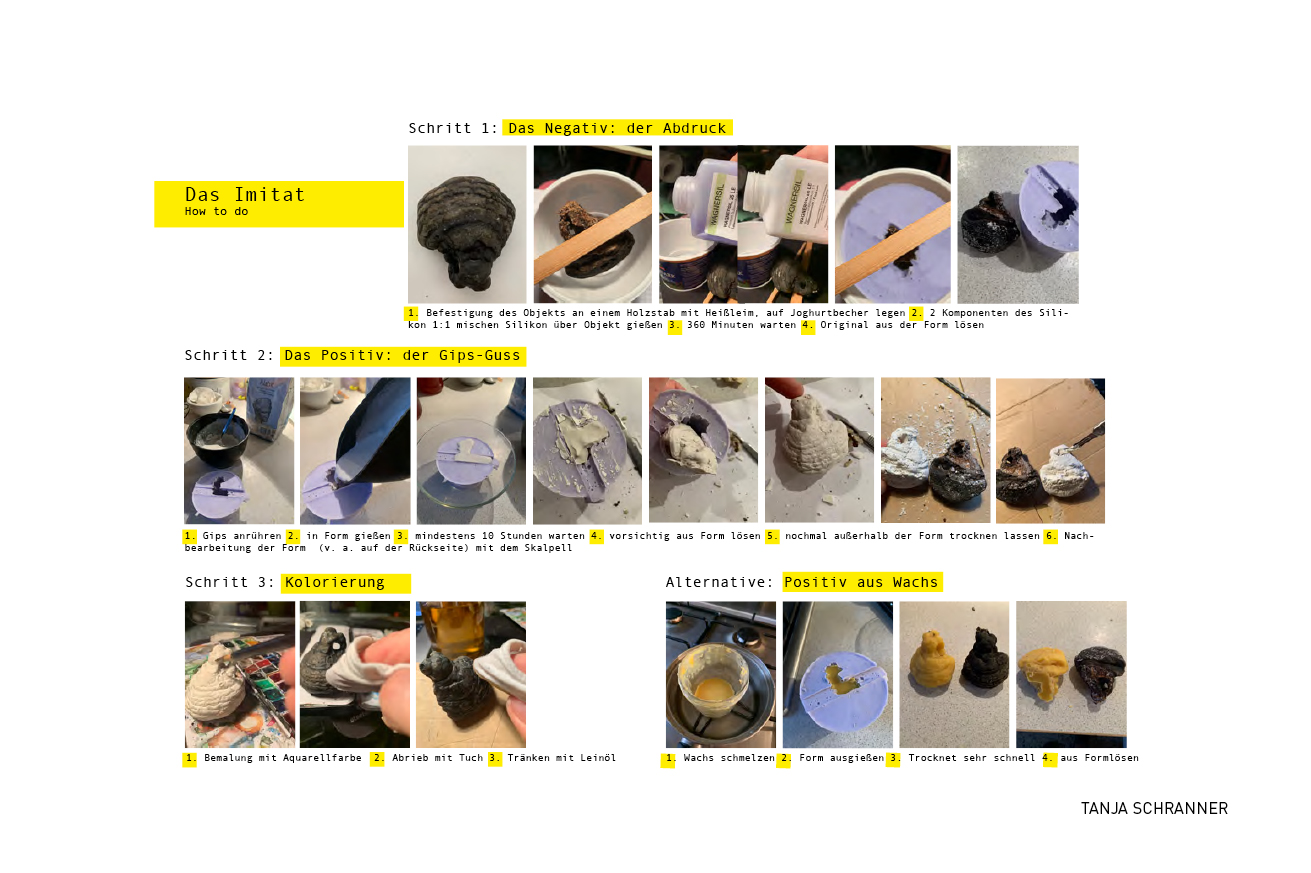 Das Imitat
How to do

Schritt 1: Das Negativ: der Abdruck

WAGNERSIL
WAGNERSIL

1. Befestigung des Objekts an einem Holzstab mit Heißleim, auf Joghurtbecher legen 2. 2 Komponenten des Silikon 1:1 mischen Silikon über Objekt gießen 3. 360 Minuten warten 4. Original aus der Form lösen

Schritt 2: Das Positiv: der Gips-Guss

1. Gips anrühren 2. in Form gießen 3. mindestens 10 Stunden warten 4. vorsichtig aus Form lösen 5. nochmal außerhalb der Form trocknen lassen 6. Nachbearbeitung der Form (v. a. auf der Rückseite) mit dem Skalpell

Schritt 3: Kolorierung

1. Bemalung mit Aquarellfarbe 2. Abrieb mit Tuch 3. Tränken mit Leinöl

Alternative: Positiv aus Wachs

1. Wachs schmelzen 2. Form ausgießen 3. Trocknet sehr schnell 4. aus Formlösen

TANJA SCHRANNER