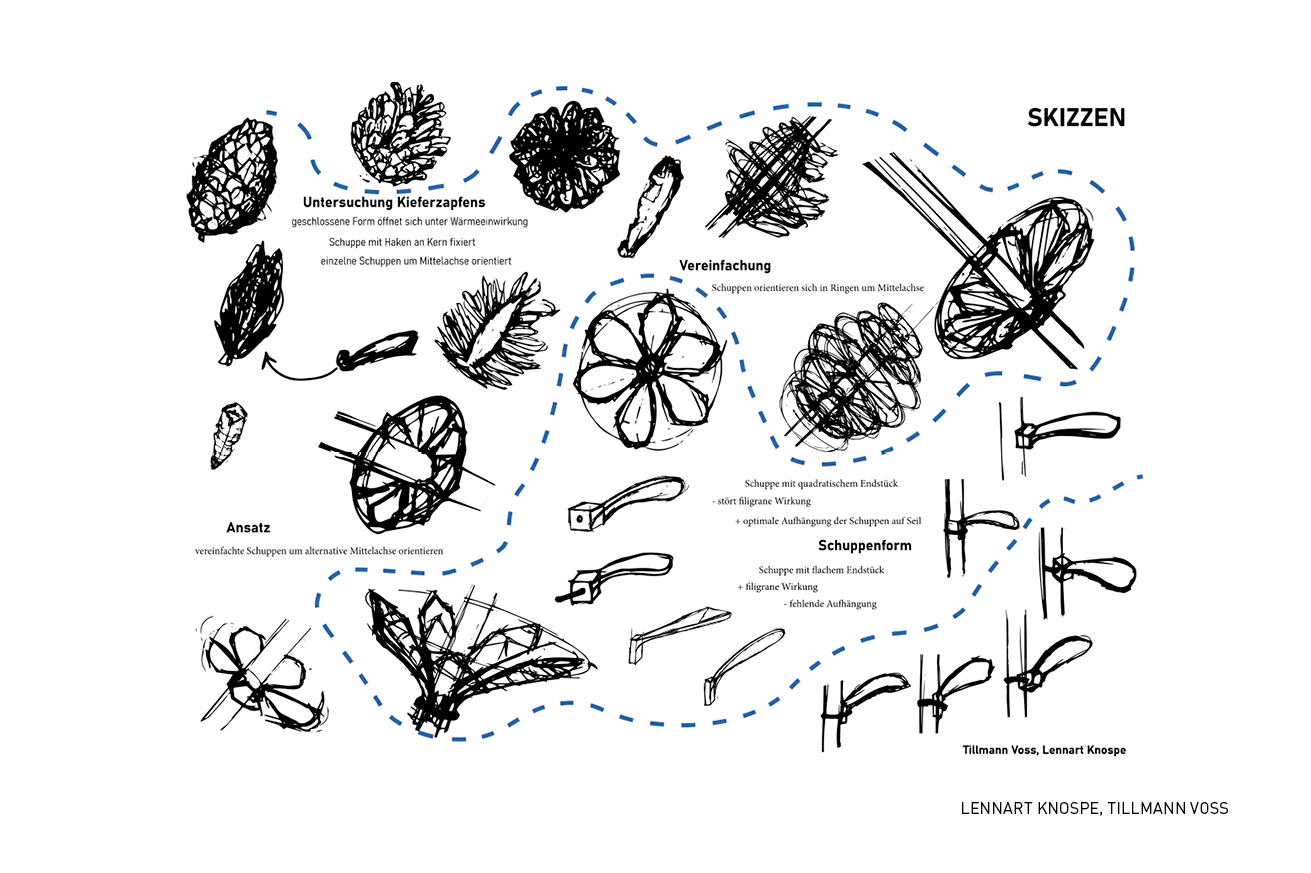 SKIZZEN

Untersuchung Kieferzapfens
geschlossene Form öffnet sich unter Wärmeeinwirkung
Schuppe mit Haken an Kern fixiert
einzelne Schuppen um Mittelachse orientiert

Vereinfachung
Schuppen orientieren sich in Ringen um Mittelachse

Ansatz
vereinfachte Schuppen um alternative Mittelachse orientieren

Schuppe mit quadratischem Endstück
- stört filigrane Wirkung
+ optimale Aufhängung der Schuppen auf Seil

Schuppenform
Schuppe mit flachem Endstück
+ filigrane Wirkung
- fehlende Aufhängung

Tillmann Voss, Lennart Knospe

LENNART KNOSPE, TILLMANN VOSS