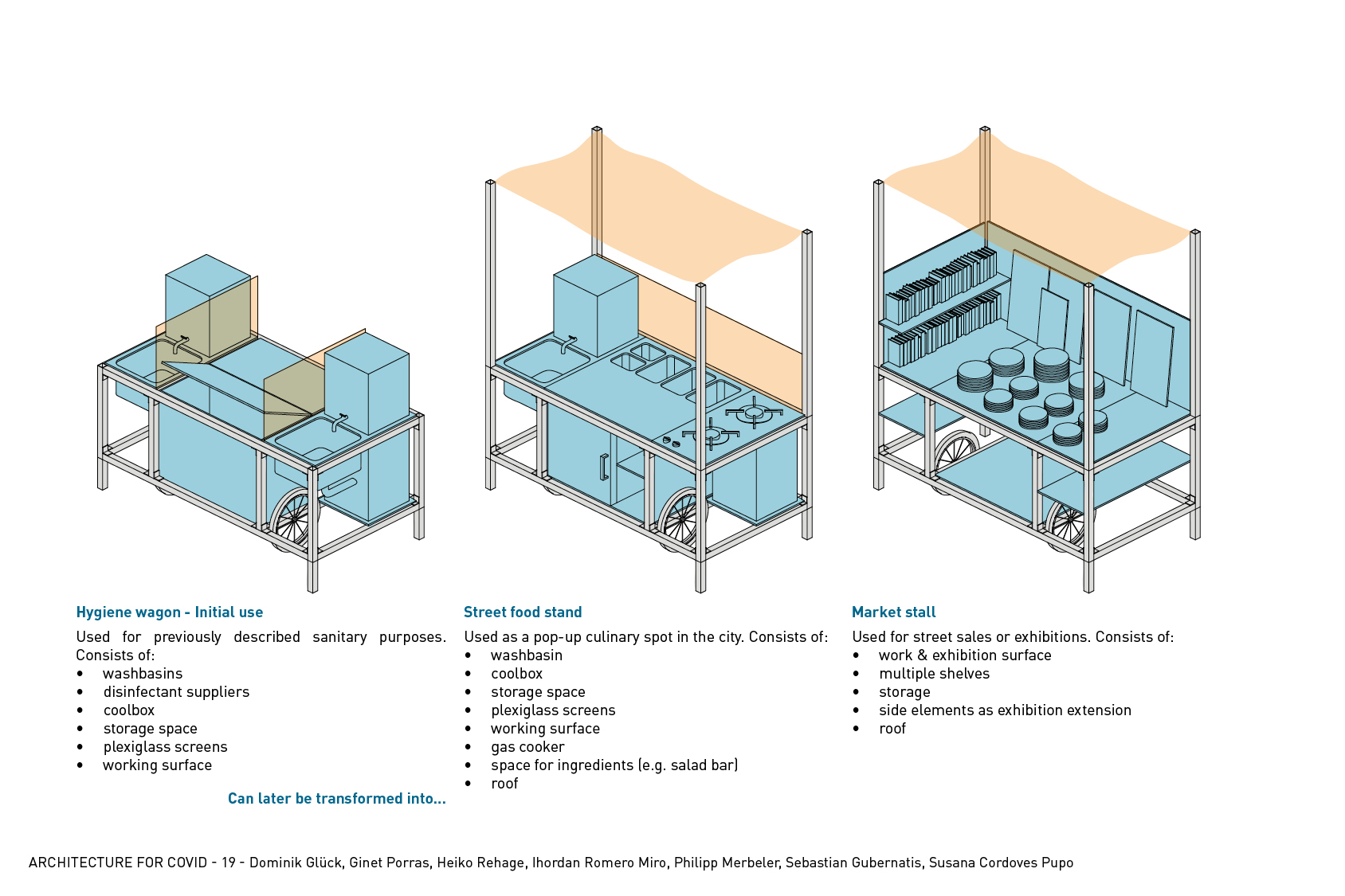 Hygiene wagon - Initial use

Used for previously described sanitary purposes. Consists of:
• washbasins
• disinfectant suppliers
• coolbox
• storage space
• plexiglass screens
• working surface

Can later be transformed into...

Street food stand

Used as a pop-up culinary spot in the city. Consists of:
• washbasin
• coolbox
• storage space
• plexiglass screens
• working surface
• gas cooker
• space for ingredients (e.g. salad bar)
• roof

Market stall

Used for street sales or exhibitions. Consists of:
• work & exhibition surface
• multiple shelves
• storage
• side elements as exhibition extension
• roof

ARCHITECTURE FOR COVID - 19 - Dominik Glück, Ginet Porras, Heiko Rehage, Ihordan Romero Miro, Philipp Merbeler, Sebastian Gubernatis, Susana Cordoves Pupo