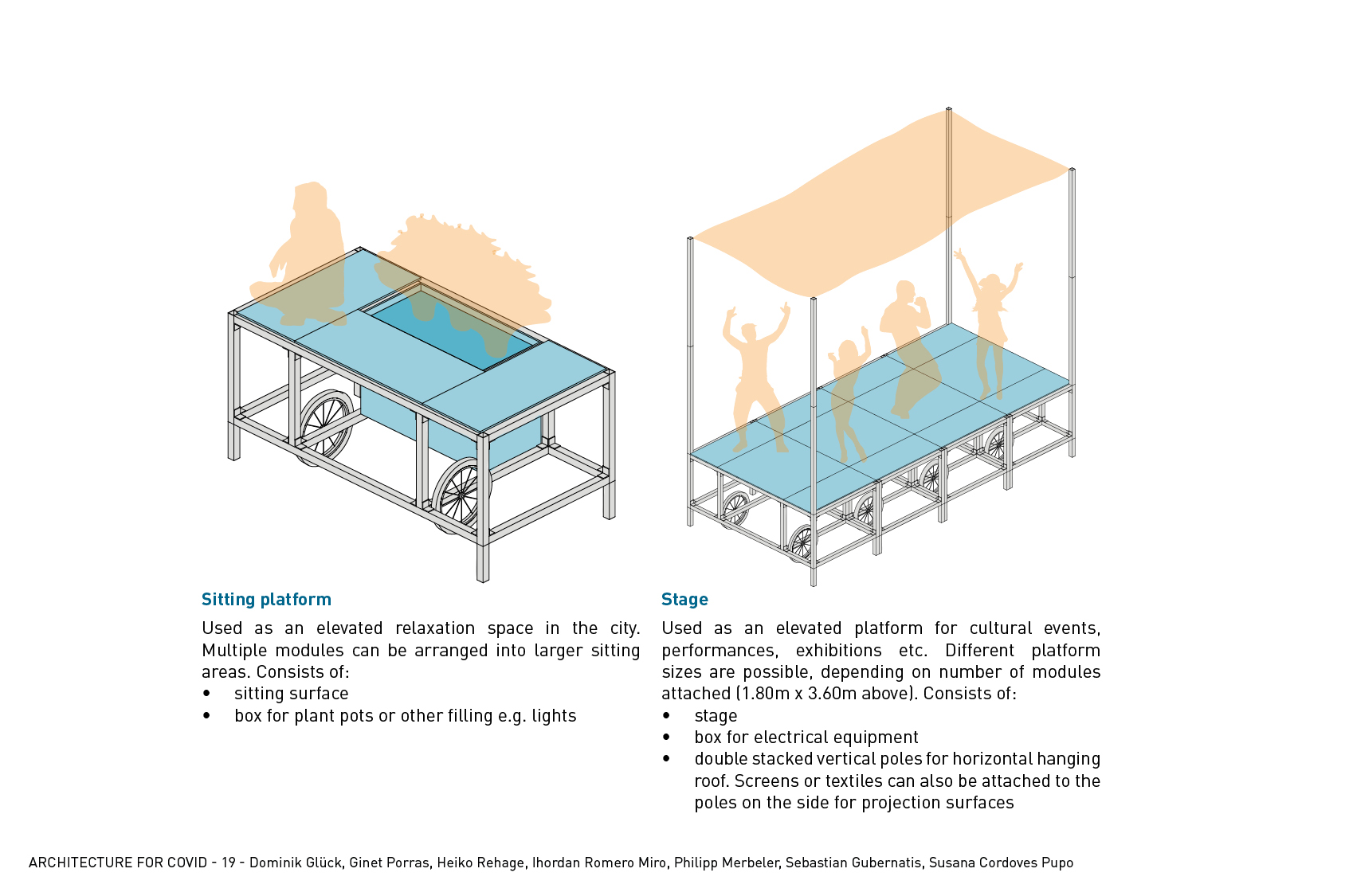 Sitting platform

Used as an elevated relaxation space in the city. Multiple modules can be arranged into larger sitting areas. Consists of:
• sitting surface
• box for plant pots or other filling e.g. lights

Stage

Used as an elevated platform for cultural events, performances, exhibitions etc. Different platform sizes are possible, depending on number of modules attached (1.80m x 3.60m above). Consists of:
• stage
• box for electrical equipment
• double stacked vertical poles for horizontal hanging roof. Screens or textiles can also be attached to the poles on the side for projection surfaces

ARCHITECTURE FOR COVID - 19 - Dominik Glück, Ginet Porras, Heiko Rehage, Ihordan Romero Miro, Philipp Merbeler, Sebastian Gubernatis, Susana Cordoves Pupo