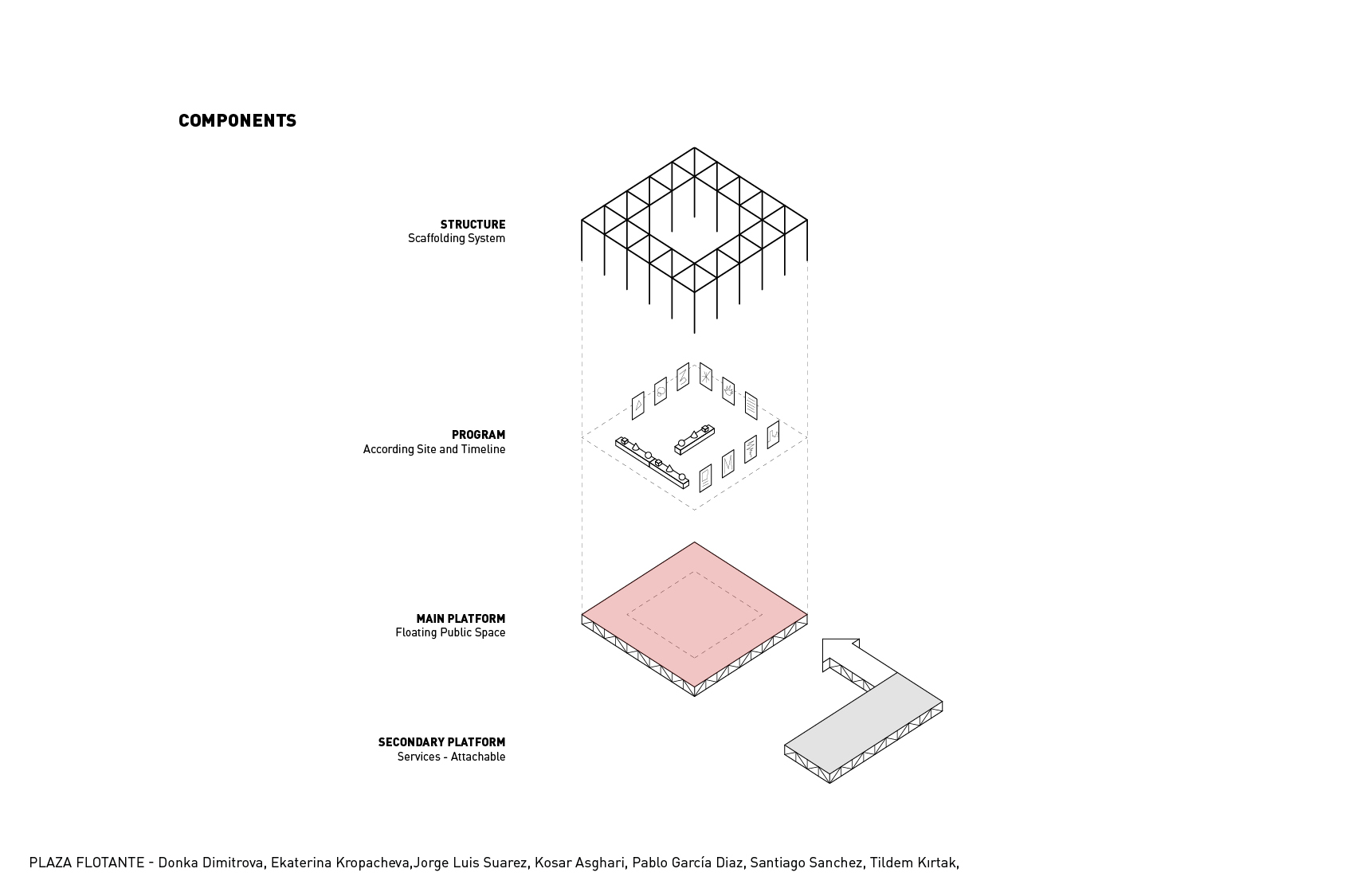 COMPONENTS

STRUCTURE
Scaffolding System

PROGRAM
According Site and Timeline

MAIN PLATFORM
Floating Public Space

SECONDARY PLATFORM
Services - Attachable

PLAZA FLOTANTE - Donka Dimitrova, Ekaterina Kropacheva,Jorge Luis Suarez, Kosar Asghari, Pablo García Diaz, Santiago Sanchez, Tildem Kırtak,