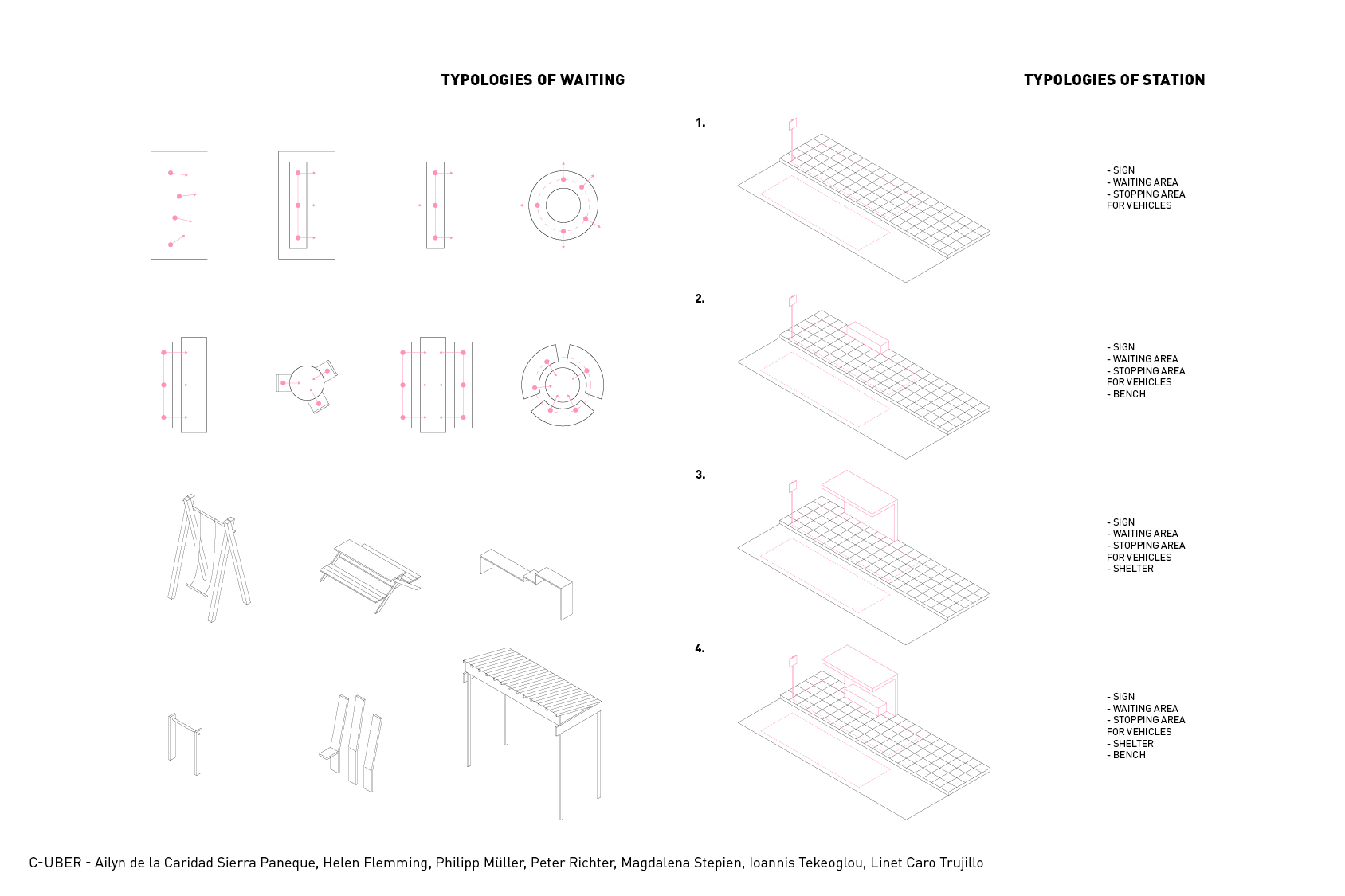 TYPOLOGIES OF WAITING

TYPOLOGIES OF STATION

1.

- SIGN
- WAITING AREA
- STOPPING AREA FOR VEHICLES

2.

- SIGN
- WAITING AREA
- STOPPING AREA FOR VEHICLES
- BENCH

3.

- SIGN
- WAITING AREA
- STOPPING AREA FOR VEHICLES
- SHELTER

4.

- SIGN
- WAITING AREA
- STOPPING AREA FOR VEHICLES
- SHELTER
- BENCH

C-UBER - Ailyn de la Caridad Sierra Paneque, Helen Flemming, Philipp Müller, Peter Richter, Magdalena Stepien, Ioannis Tekeoglou, Linet Caro Trujillo