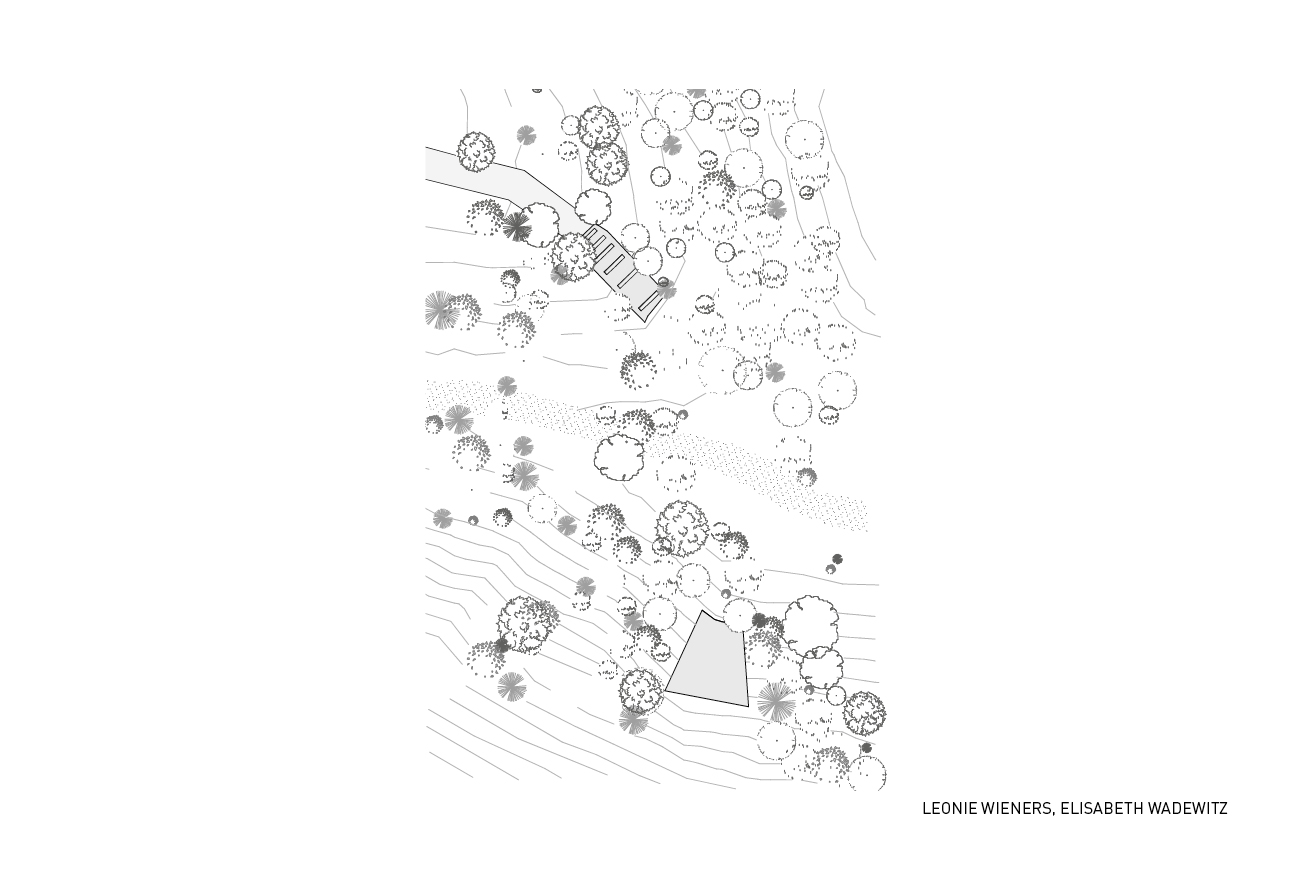 LEONIE WIENERS, ELISABETH WADEWITZ